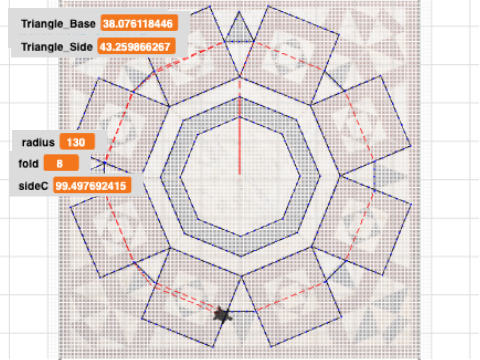 Triangle_Base 38.076118446
Triangle_Side 43.259866267

radius 130
fold 8
sideC 99.497692415